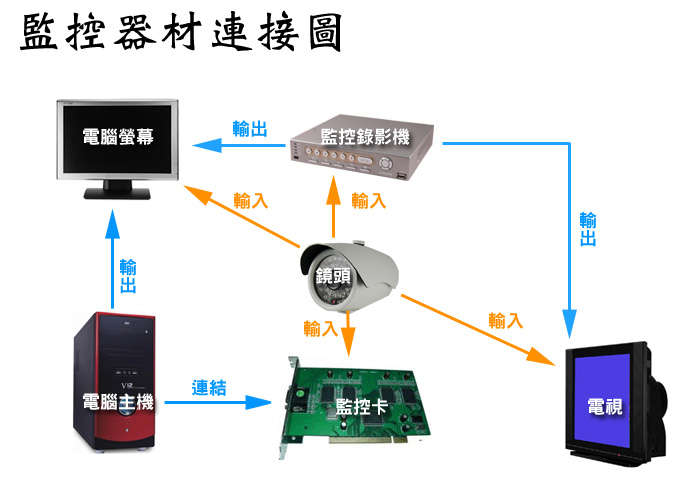 監控器材連接圖

電腦螢幕

輸出

監控錄影機

輸入

輸入

輸出

輸出

鏡頭

輸入

輸入

電腦主機

連結

監控卡

電視